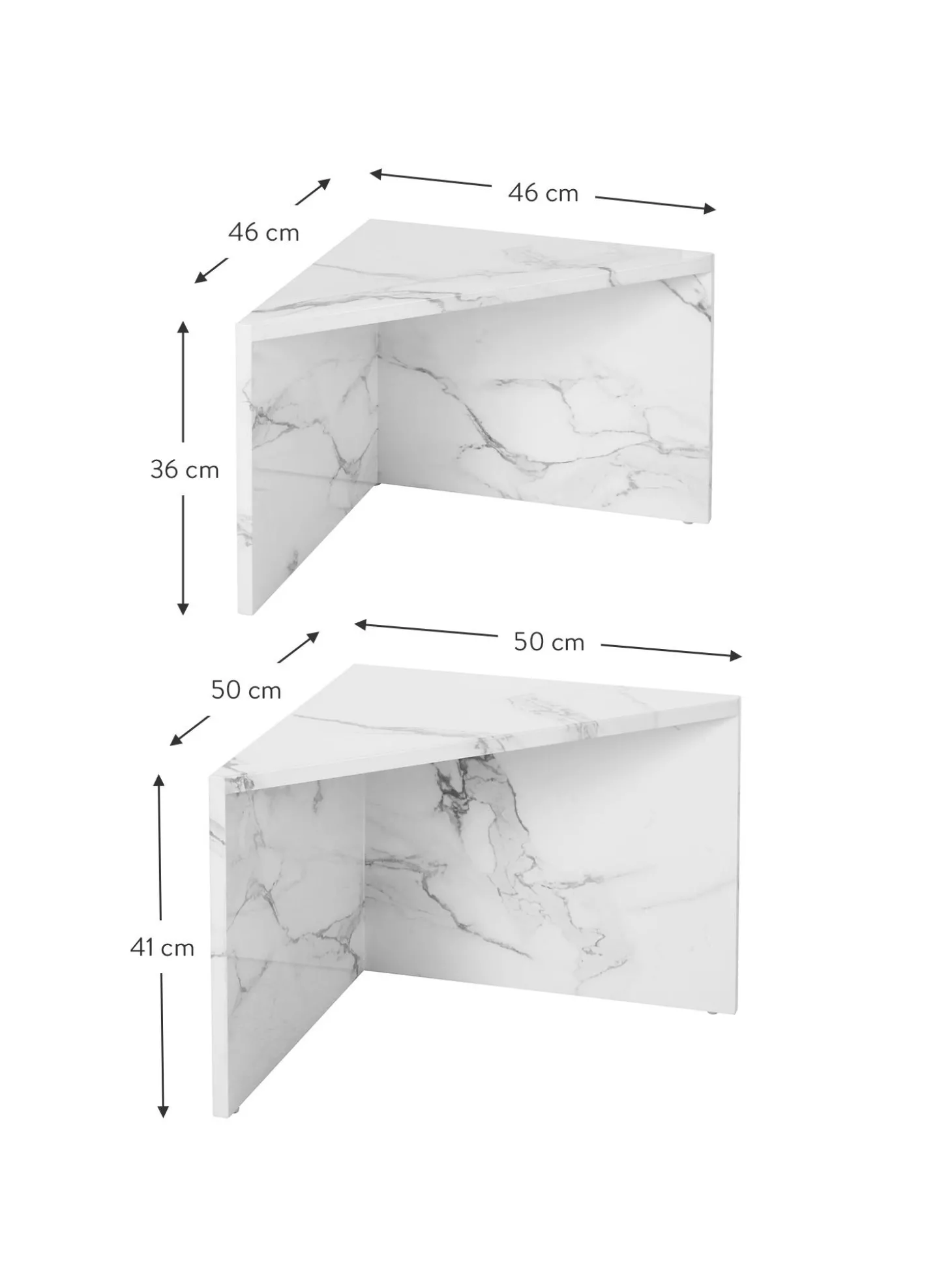 46 cm
46 cm
36 cm
50 cm
50 cm
41 cm